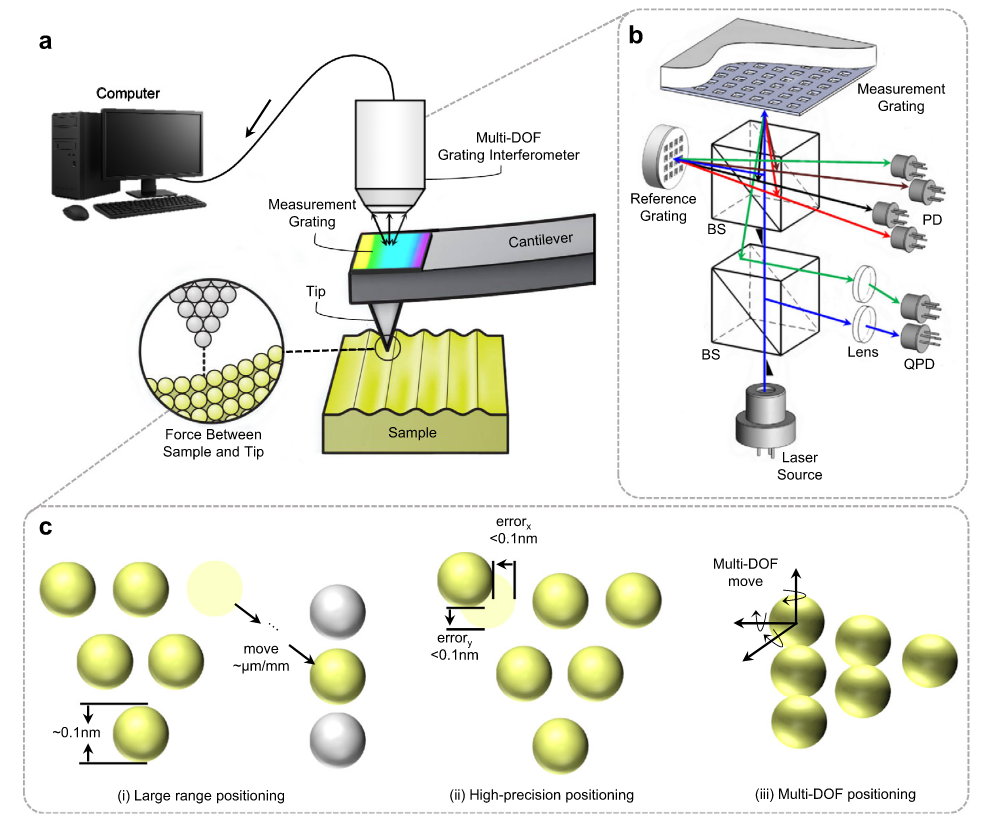 a

Computer

Multi-DOF Grating Interferometer

Measurement Grating

Cantilever

Tip

Force Between Sample and Tip

Sample

b

Measurement Grating

Reference Grating

BS

PD

BS

Lens

QPD

Laser Source

c

move ~μm/mm

~0.1nm

(i) Large range positioning

$error_x$ <0.1nm

$error_y$ <0.1nm

(ii) High-precision positioning

Multi-DOF move

(iii) Multi-DOF positioning